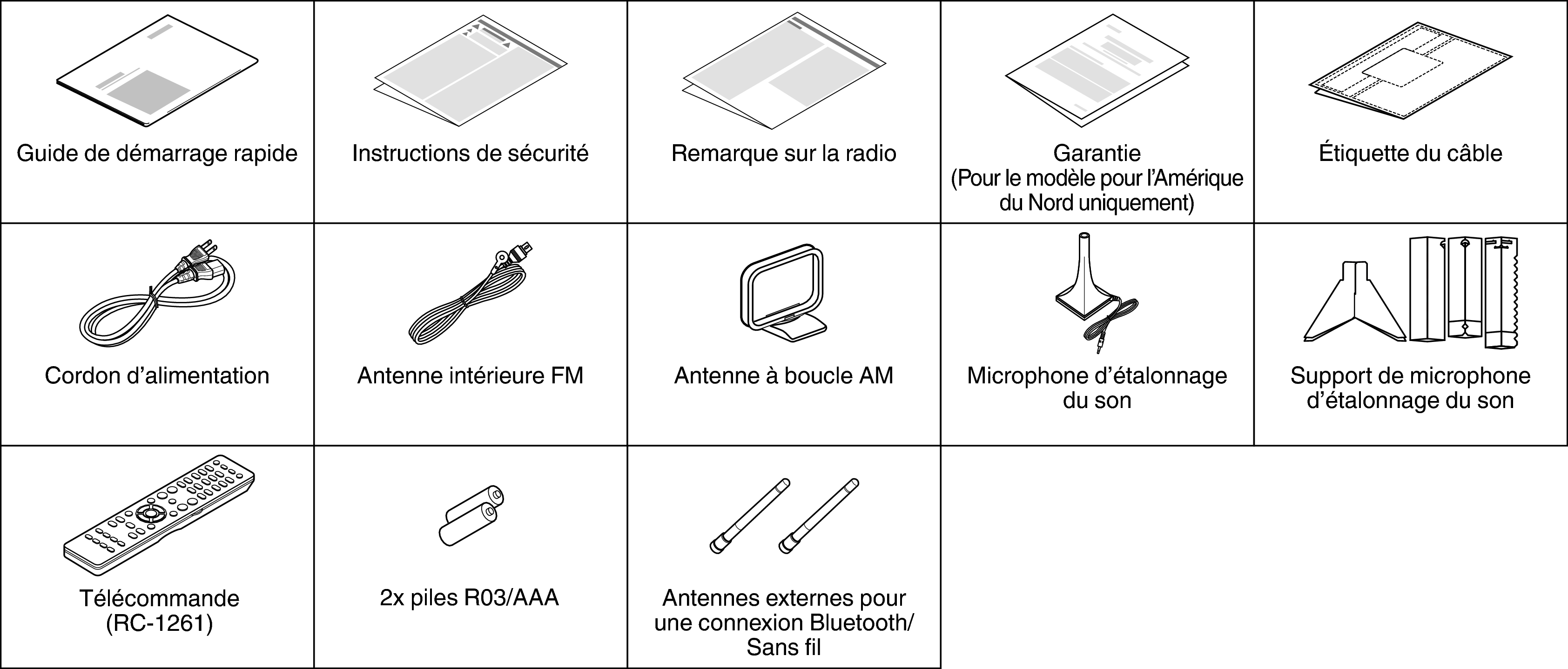 | Guide de démarrage rapide | Instructions de sécurité | Remarque sur la radio | Garantie (Pour le modèle pour l'Amérique du Nord uniquement) | Étiquette du câble |
|---|---|---|---|---|
| Cordon d'alimentation | Antenne intérieure FM | Antenne à boucle AM | Microphone d'étalonnage du son | Support de microphone d'étalonnage du son |
| Télécommande (RC-1261) | 2x piles R03/AAA | Antennes externes pour une connexion Bluetooth/ Sans fil | | |